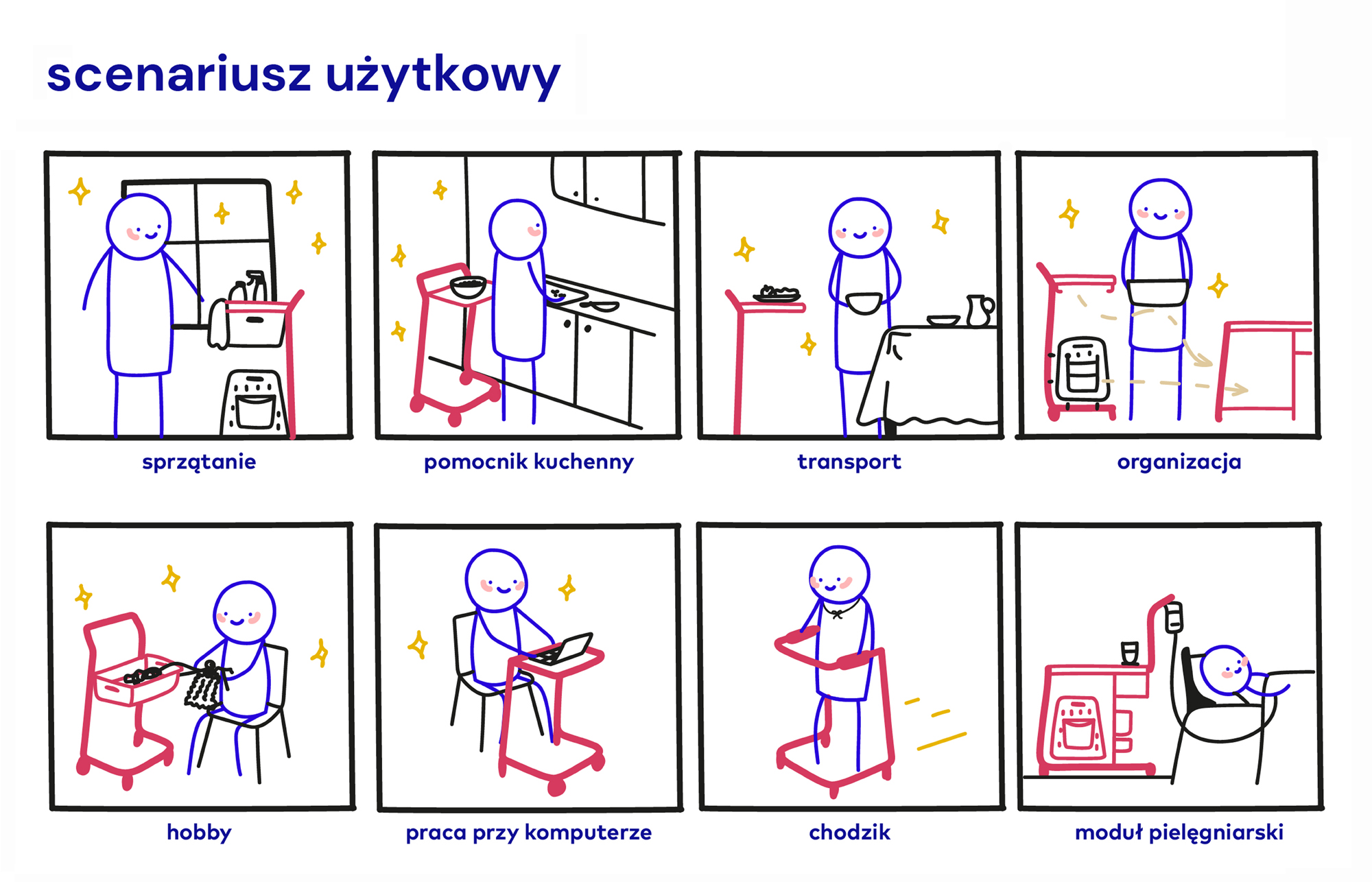 scenariusz użytkowy

sprzątanie

pomocnik kuchenny

transport

organizacja

hobby

praca przy komputerze

chodzik

moduł pielęgniarski